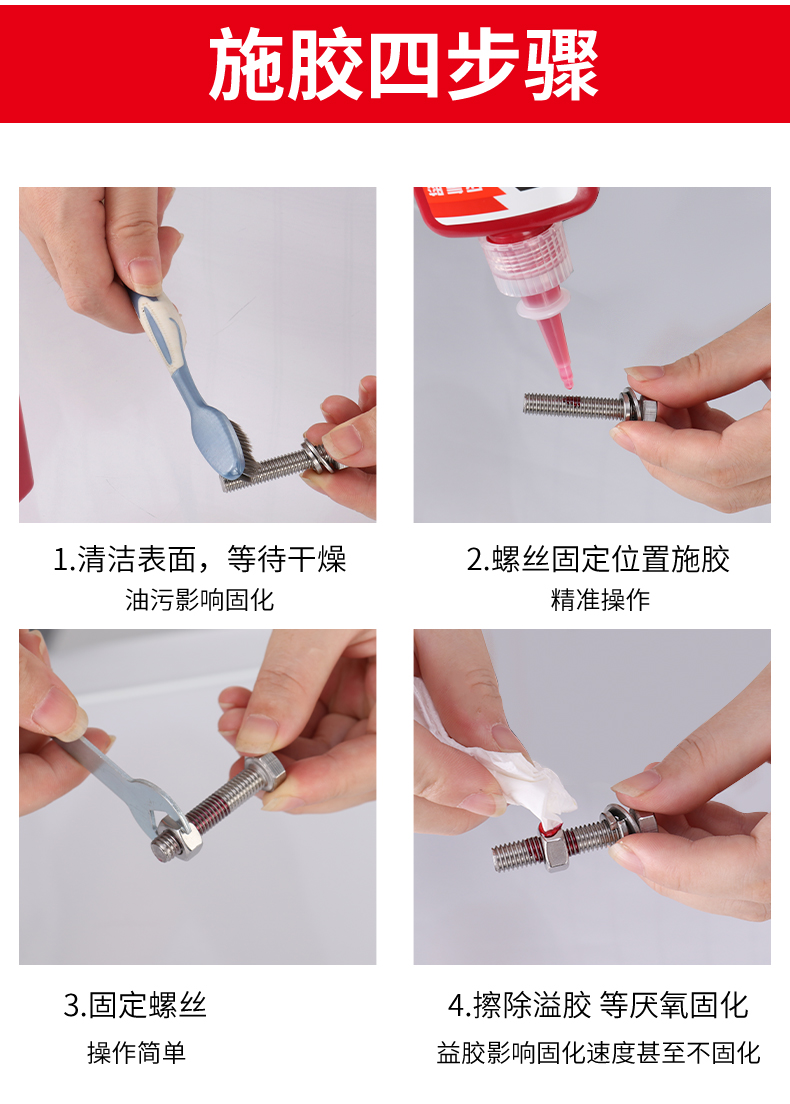 施胶四步骤

1.清洁表面，等待干燥
油污影响固化

2.螺丝固定位置施胶
精准操作

3.固定螺丝
操作简单

4.擦除溢胶 等厌氧固化
益胶影响固化速度甚至不固化