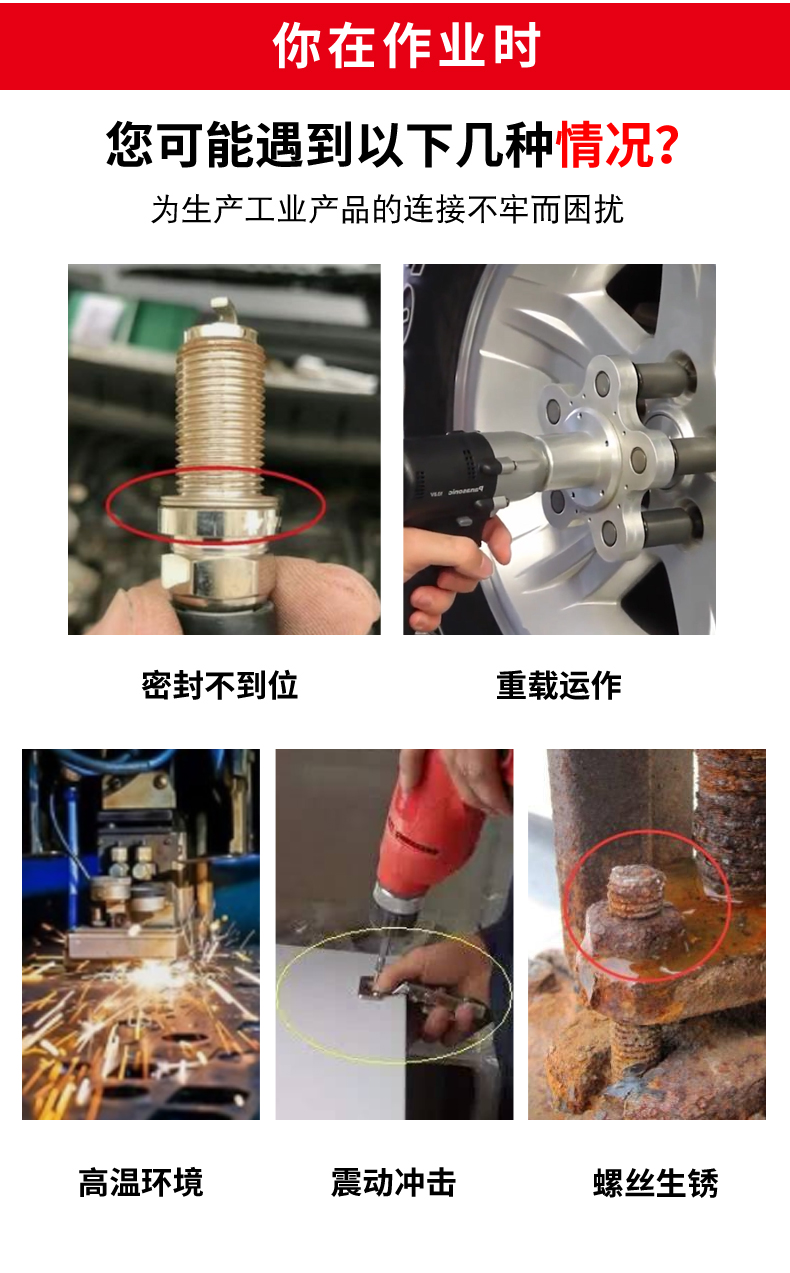 你在作业时

您可能遇到以下几种情况？

为生产工业产品的连接不牢而困扰

Panasonic

密封不到位

重载运作

高温环境

震动冲击

螺丝生锈