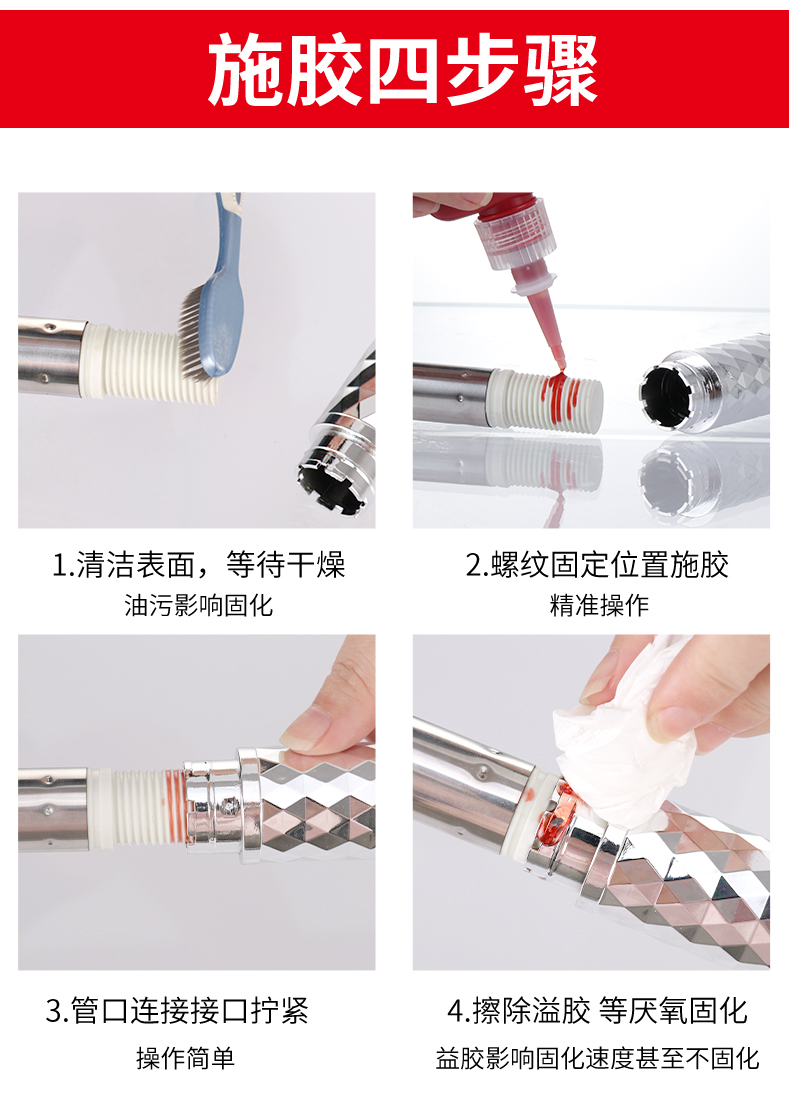 施胶四步骤

1.清洁表面，等待干燥
油污影响固化

2.螺纹固定位置施胶
精准操作

3.管口连接接口拧紧
操作简单

4.擦除溢胶 等厌氧固化
益胶影响固化速度甚至不固化