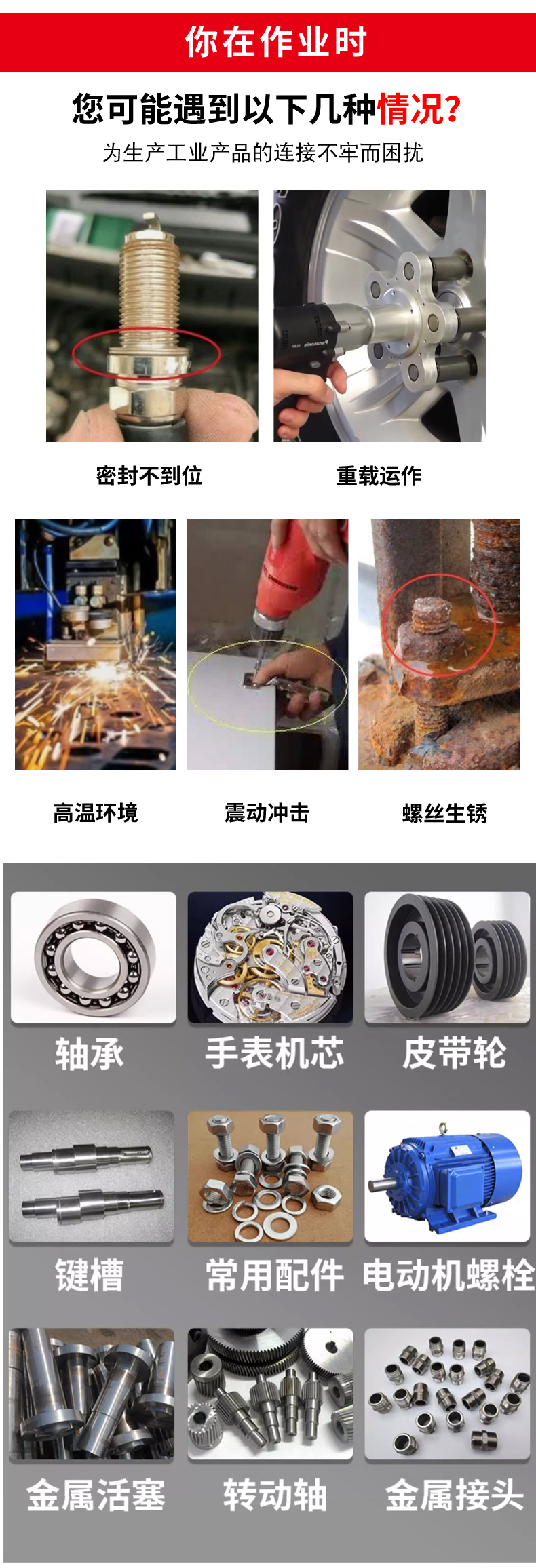 你在作业时

您可能遇到以下几种情况?

为生产工业产品的连接不牢而困扰

密封不到位

重载运作

高温环境

震动冲击

螺丝生锈

轴承

手表机芯

皮带轮

键槽

常用配件

电动机螺栓

金属活塞

转动轴

金属接头