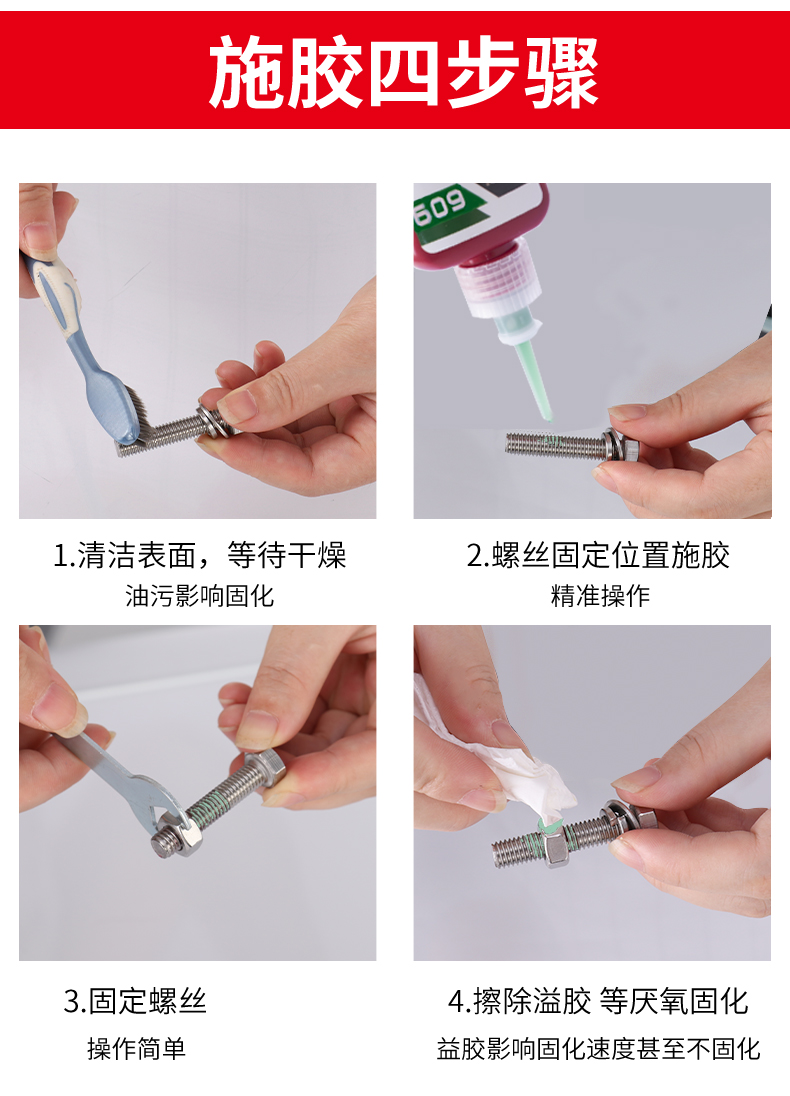 施胶四步骤

609

1.清洁表面，等待干燥
油污影响固化

2.螺丝固定位置施胶
精准操作

3.固定螺丝
操作简单

4.擦除溢胶 等厌氧固化
益胶影响固化速度甚至不固化